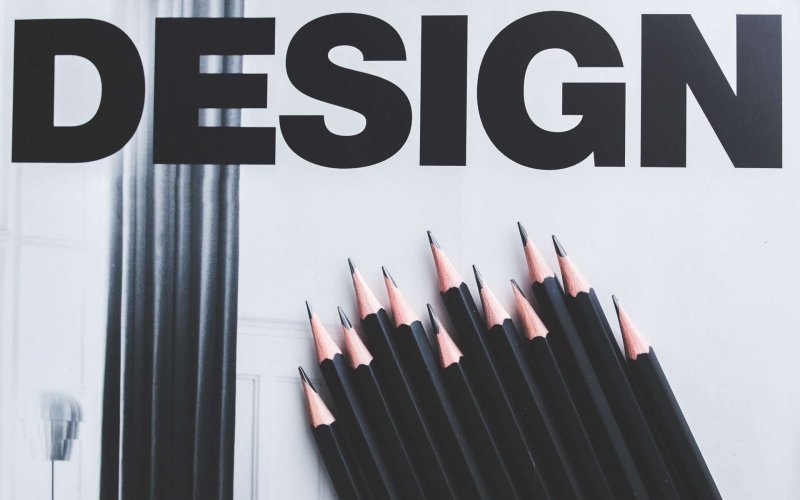 DESIGN